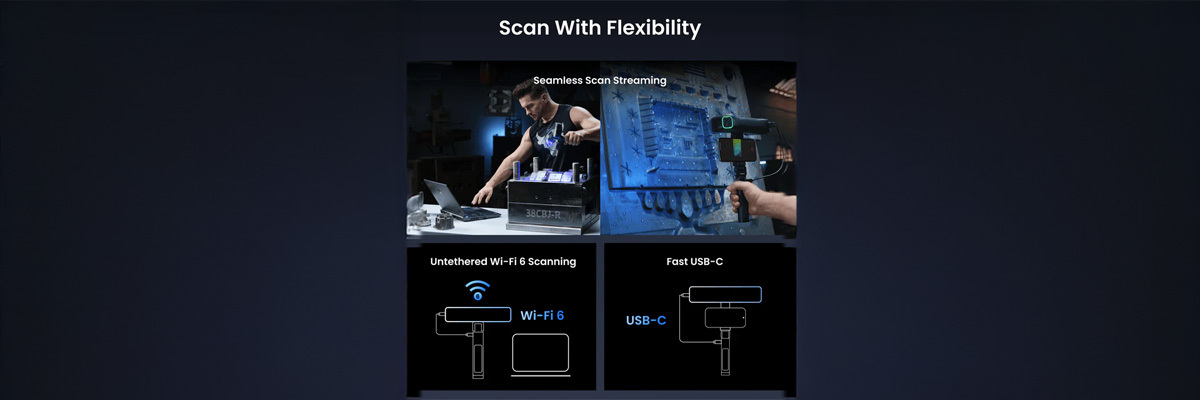 Scan With Flexibility

Seamless Scan Streaming

38CBJ-R

Untethered Wi-Fi 6 Scanning

Wi-Fi 6

Fast USB-C

USB-C